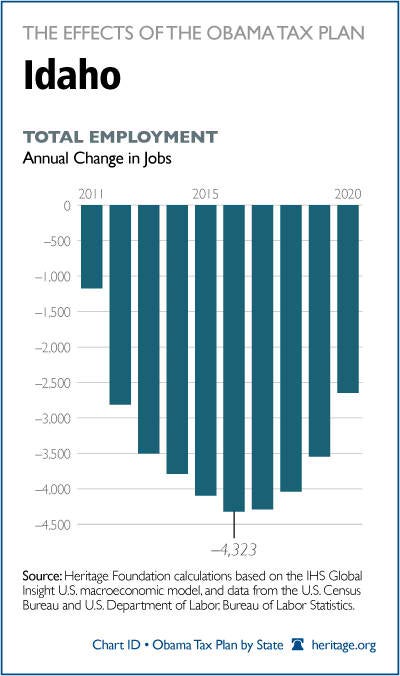 THE EFFECTS OF THE OBAMA TAX PLAN

Idaho

TOTAL EMPLOYMENT
Annual Change in Jobs

2011
2015
2020

0
–500
–1,000
–1,500
–2,000
–2,500
–3,000
–3,500
–4,000
–4,500

–4,323

Source: Heritage Foundation calculations based on the IHS Global Insight U.S. macroeconomic model, and data from the U.S. Census Bureau and U.S. Department of Labor, Bureau of Labor Statistics.

Chart ID • Obama Tax Plan by State heritage.org